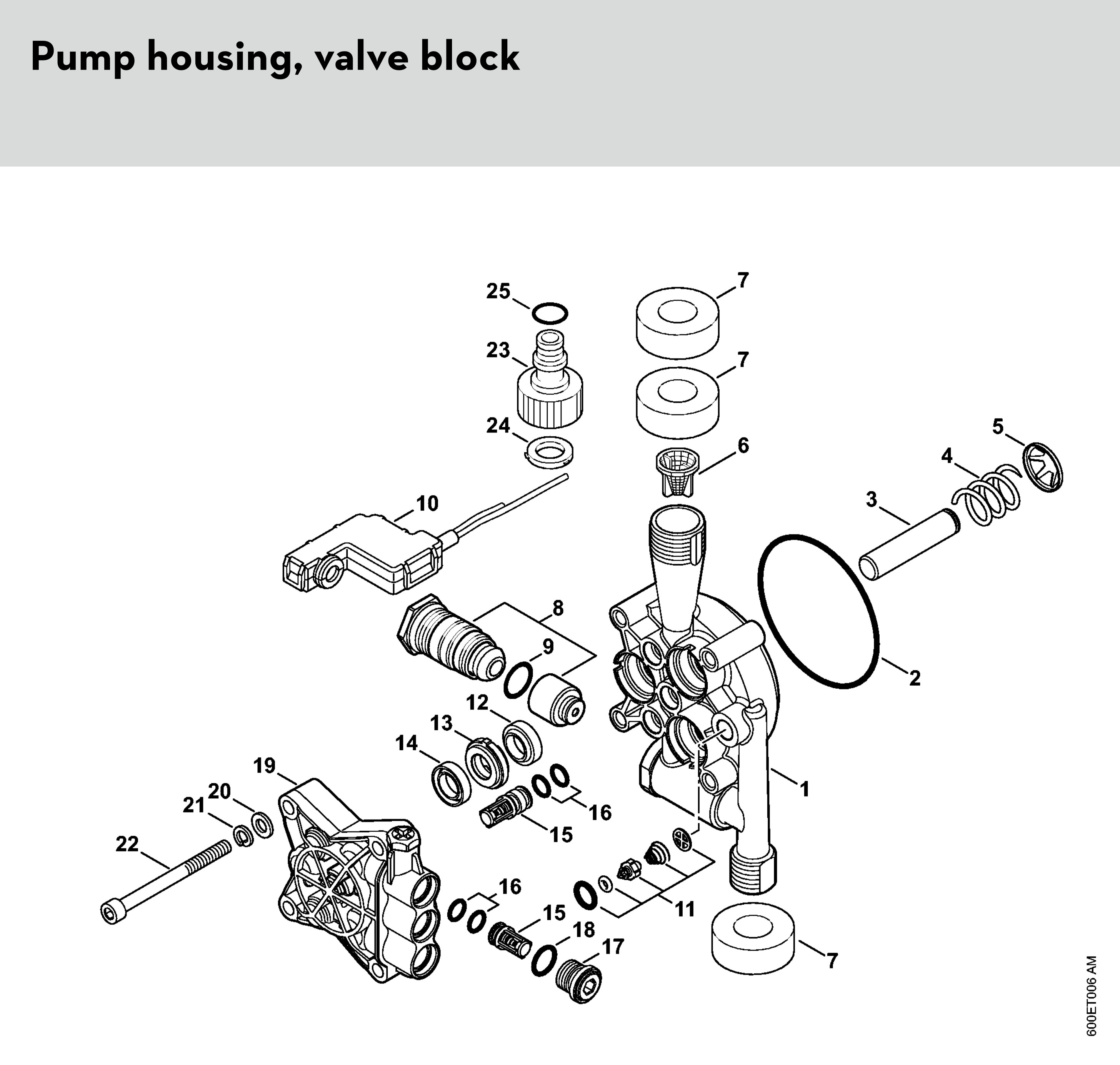 Pump housing, valve block

25
7
23
7
24
5
6
4
10
3
8
9
2
12
13
14
19
1
20
21
16
15
22
16
11
15
18
17
7

600ET006 AM